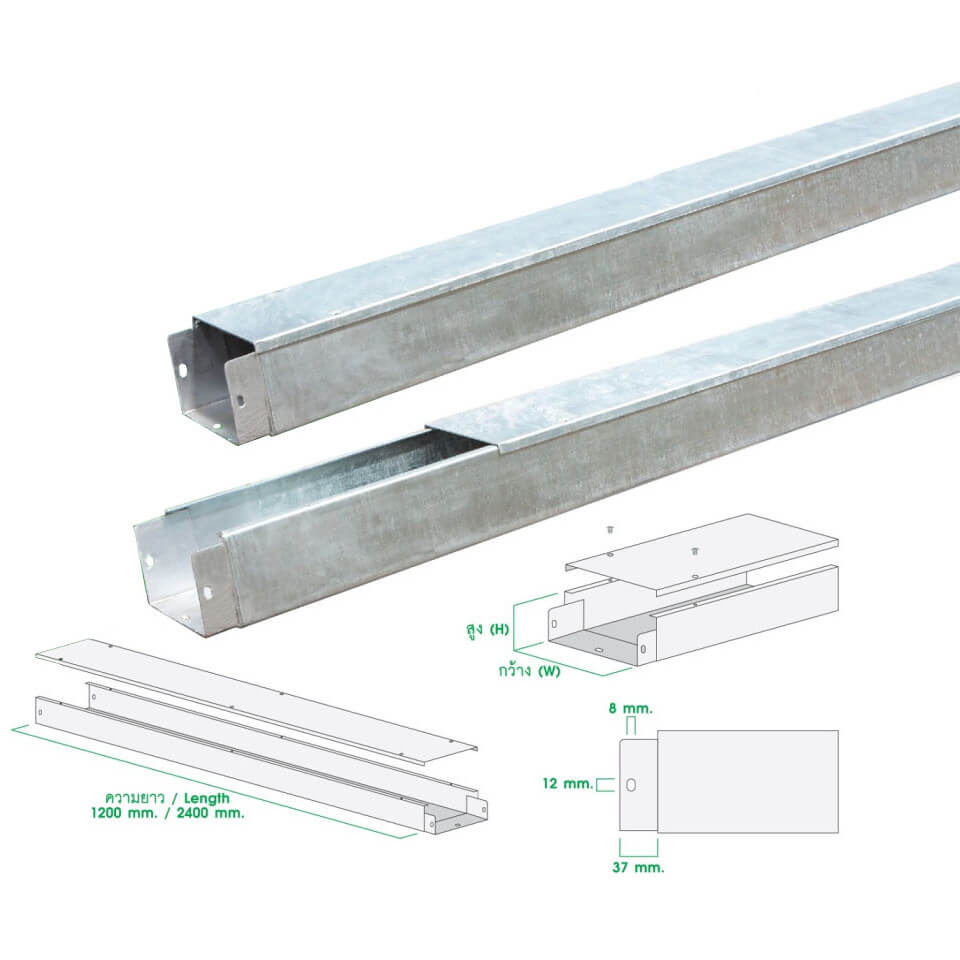 สูง (H)
กว้าง (W)

8 mm.
12 mm.
37 mm.

ความยาว / Length
1200 mm. / 2400 mm.